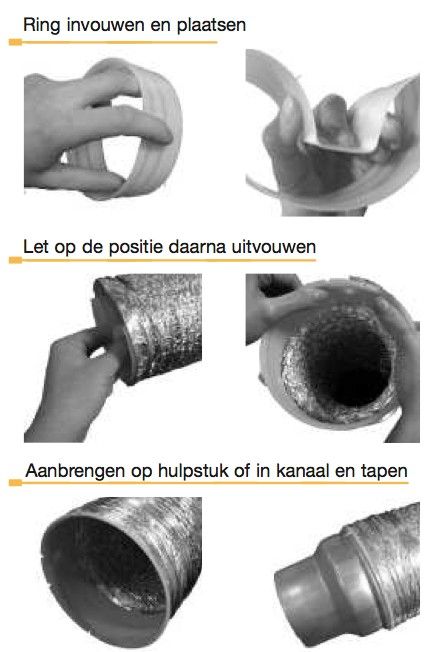 Ring invouwen en plaatsen

Let op de positie daarna uitvouwen

Aanbrengen op hulpstuk of in kanaal en tapen